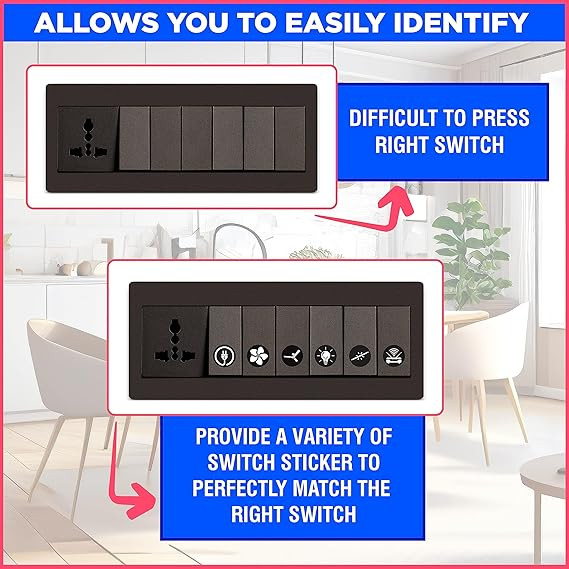 ALLOWS YOU TO EASILY IDENTIFY

DIFFICULT TO PRESS RIGHT SWITCH

PROVIDE A VARIETY OF SWITCH STICKER TO PERFECTLY MATCH THE RIGHT SWITCH